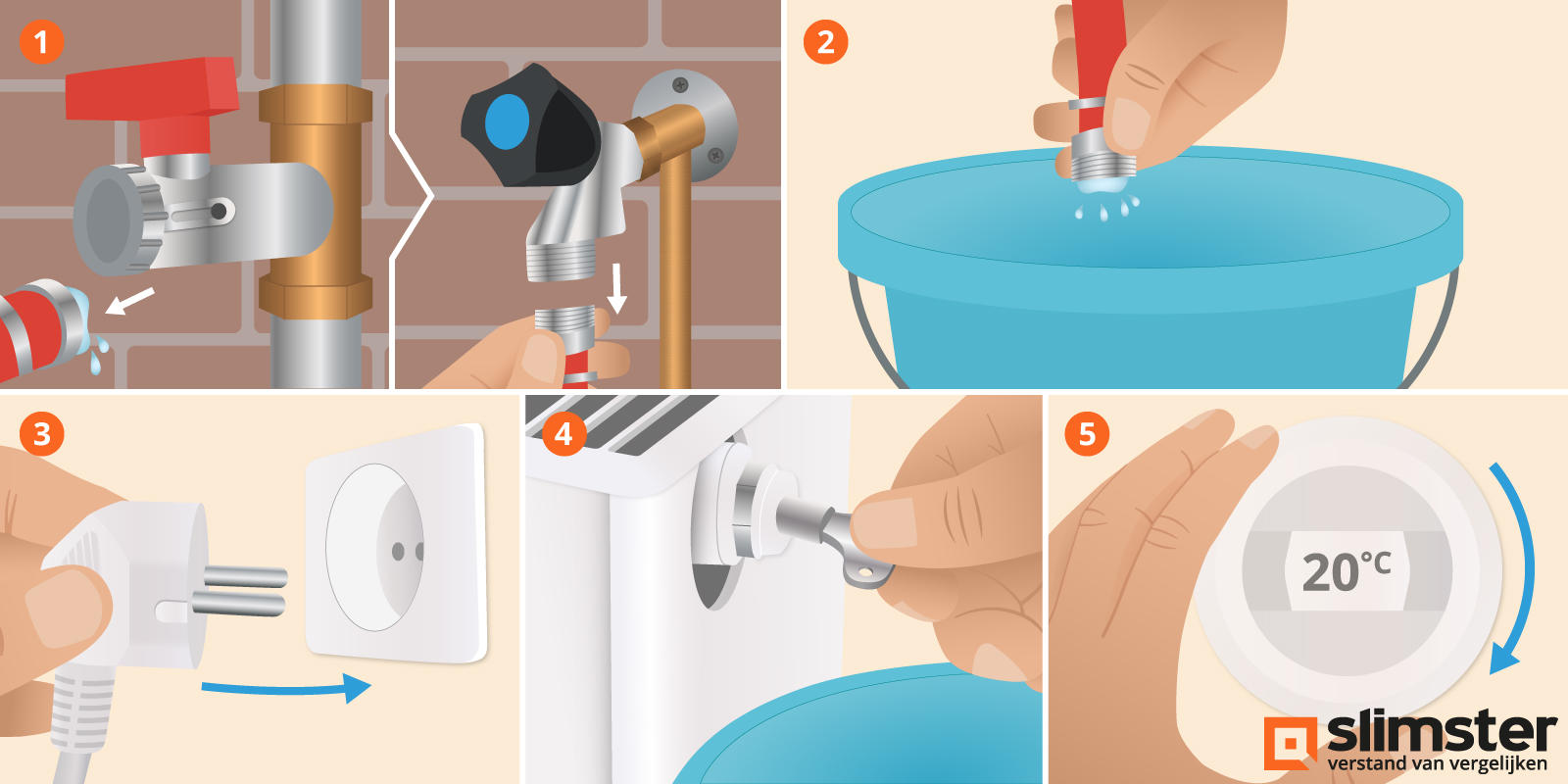 1

2

3

4

5

20°C

slimster
verstand van vergelijken